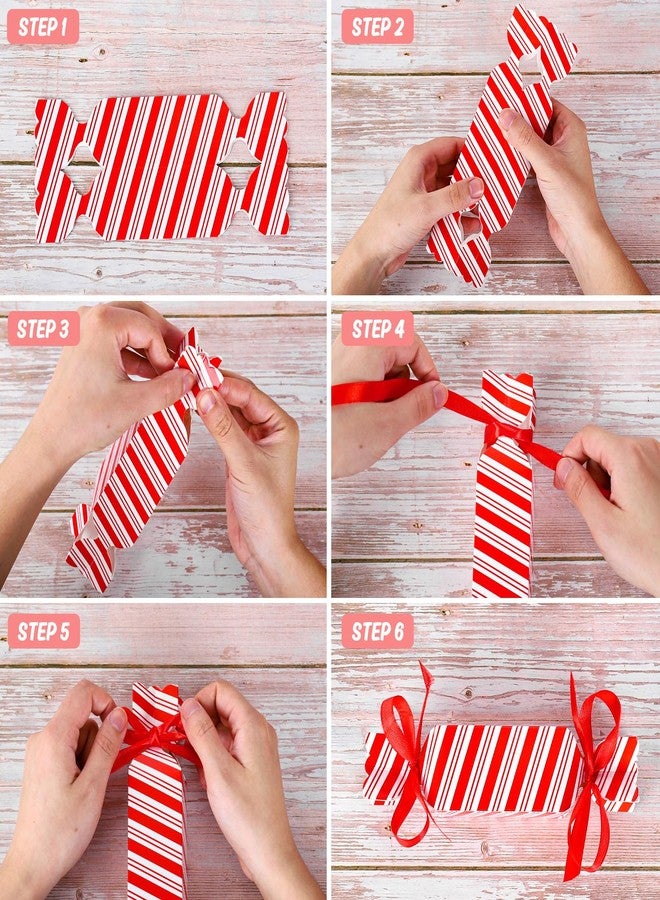 STEP 1

STEP 2

STEP 3

STEP 4

STEP 5

STEP 6